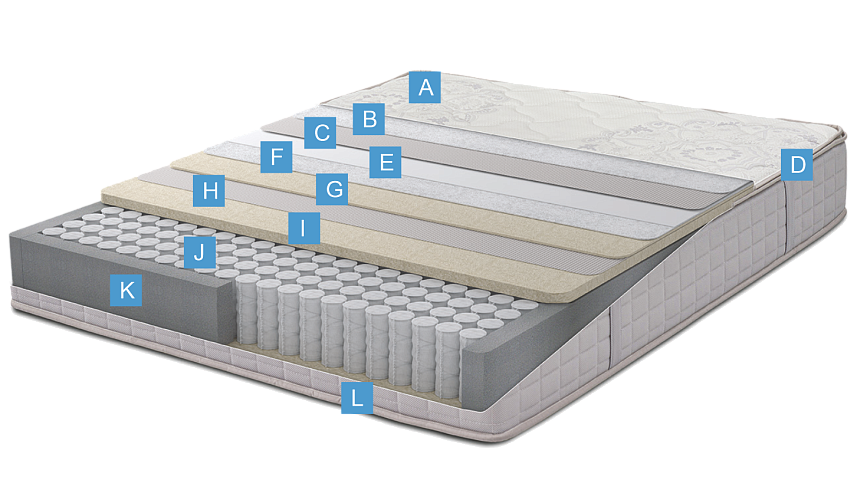 A
B
C
D
E
F
G
H
I
J
K
L