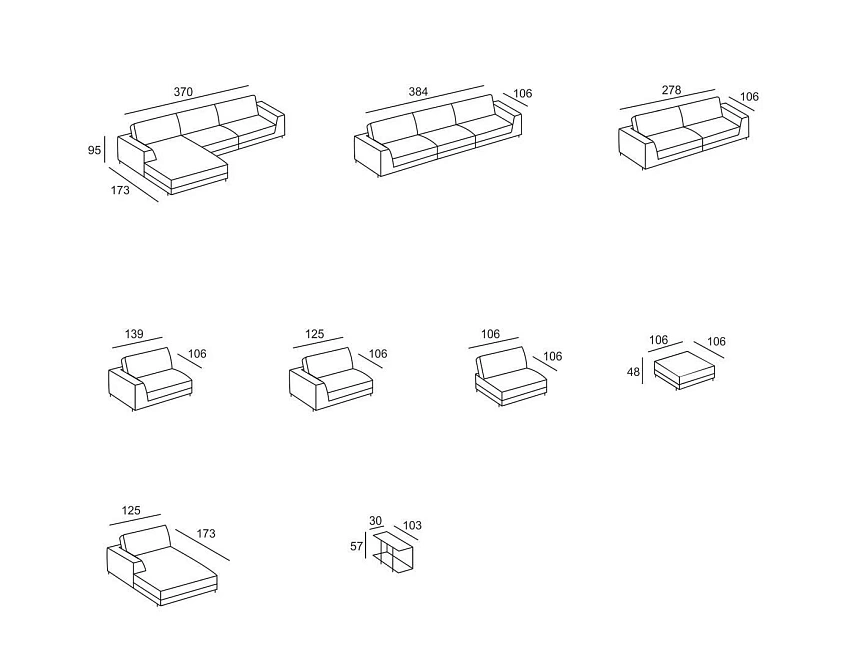 370
95
173

384
106

278
106

139
106

125
106

106
106

106
106
48

125
173

30
103
57