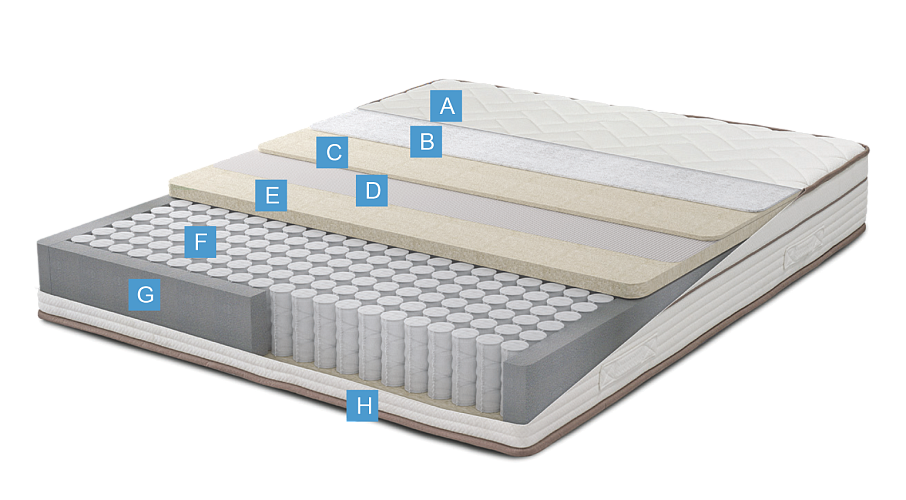 A
B
C
D
E
F
G
H