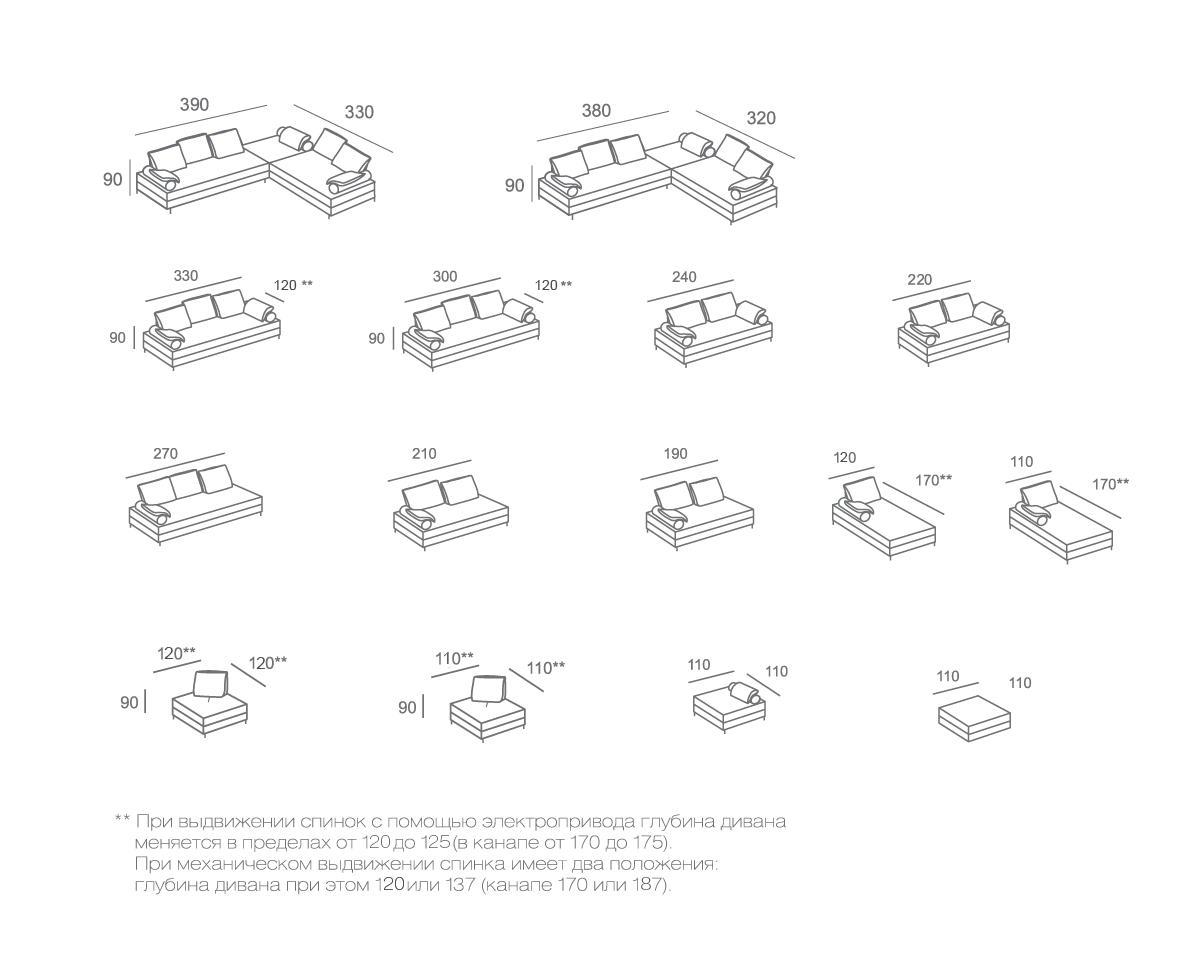 390
330
90
380
320
90
330
120 **
90
300
120 **
90
240
220
270
210
190
120
170**
110
170**
120**
120**
90
110**
110**
90
110
110
110
110

** При выдвижении спинок с помощью электропривода глубина дивана меняется в пределах от 120 до 125 (в канапе от 170 до 175).
При механическом выдвижении спинка имеет два положения: глубина дивана при этом 120 или 137 (канапе 170 или 187).