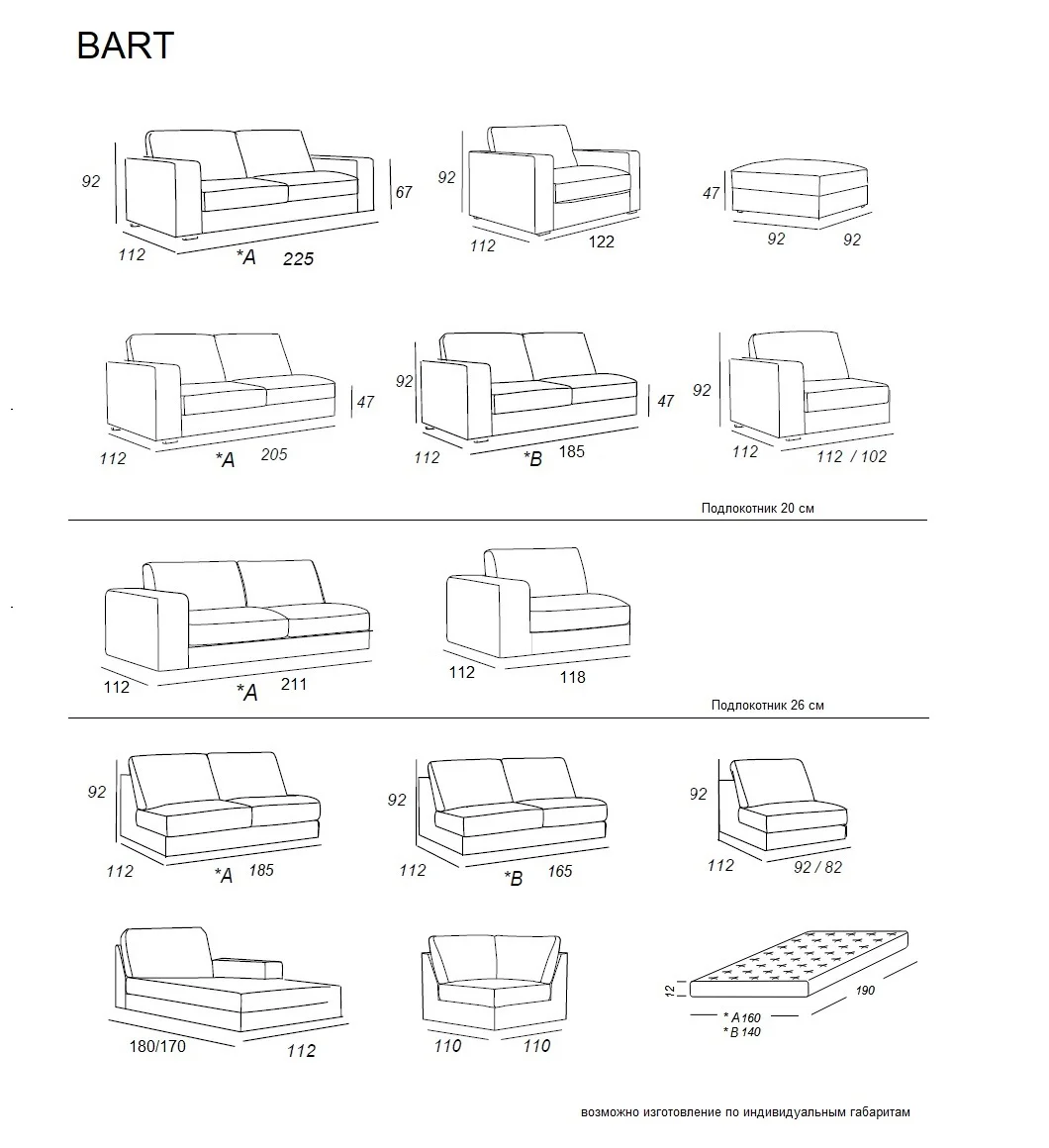 BART

92
112
*A
225
67

92
112
122

47
92
92

112
*A
205
47

92
112
*B
185
47

92
112
112 / 102

Подлокотник 20 см

112
*A
211

112
118

Подлокотник 26 см

92
112
*A
185

92
112
*B
165

92
112
92 / 82

180/170
112

110
110

12
190
* A 160
* B 140

возможно изготовление по индивидуальным габаритам